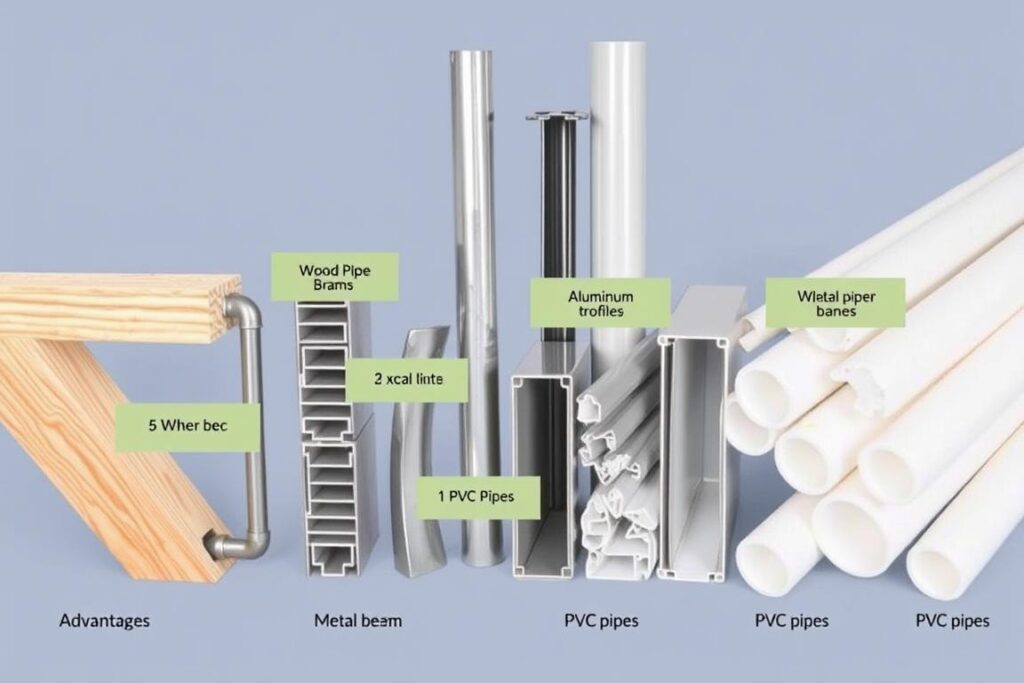 Wood Pipe Brams

Aluminum trofiles

Wletal piper banes

2 xcal linte

5 Wher bec

1 PVC Pipes

Advantages

Metal beam

PVC pipes

PVC pipes

PVC pipes